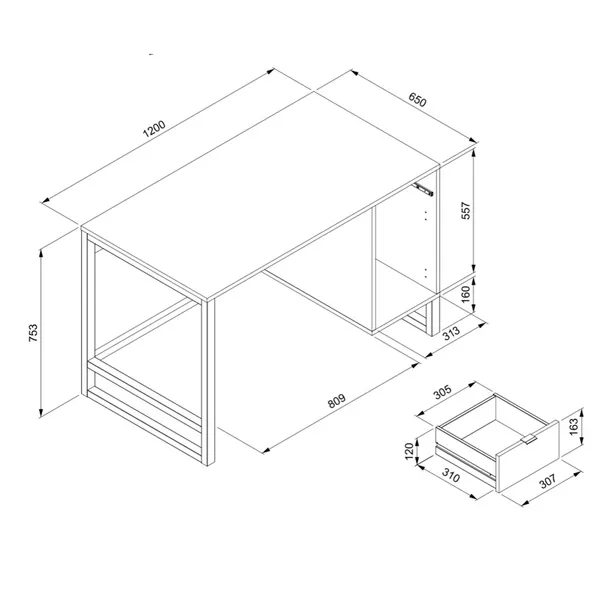 1200
650
557
160
313
753
809
305
163
120
310
307