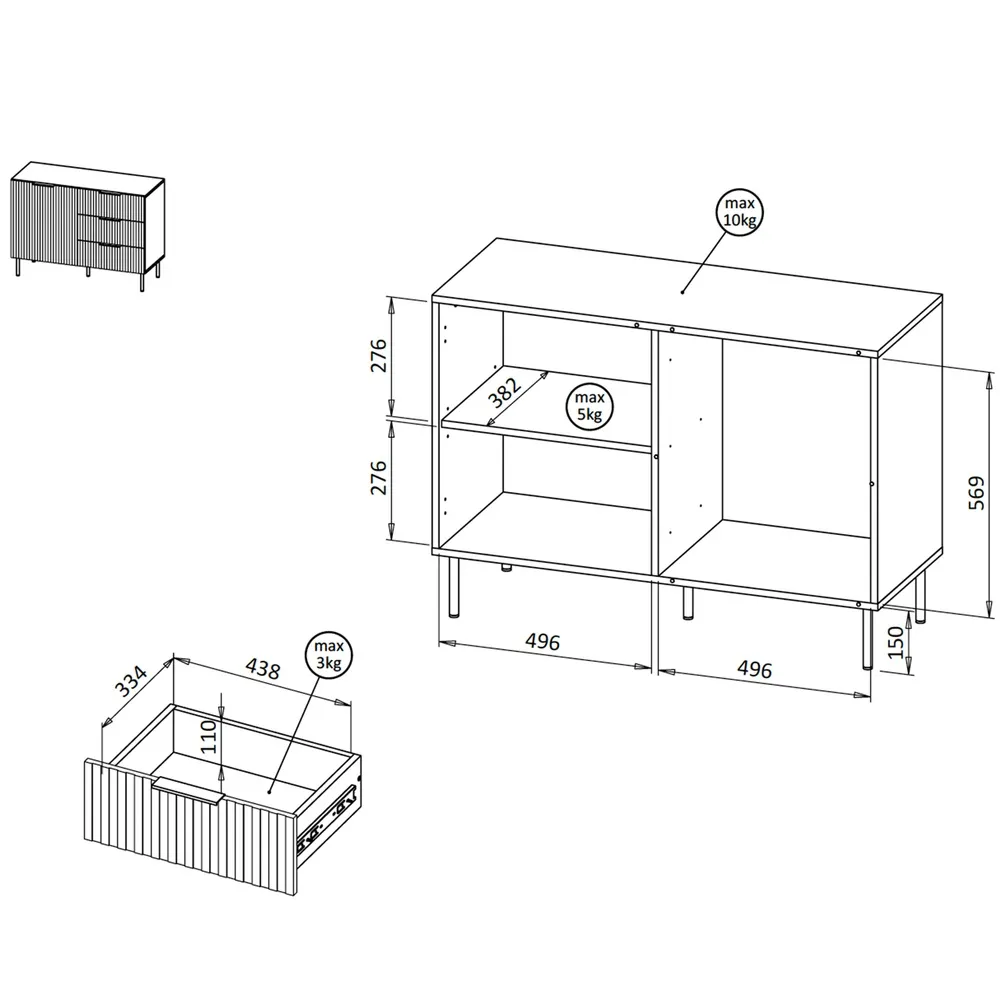 max 10kg

276

382

max 5kg

276

569

496

496

150

334

438

max 3kg

110