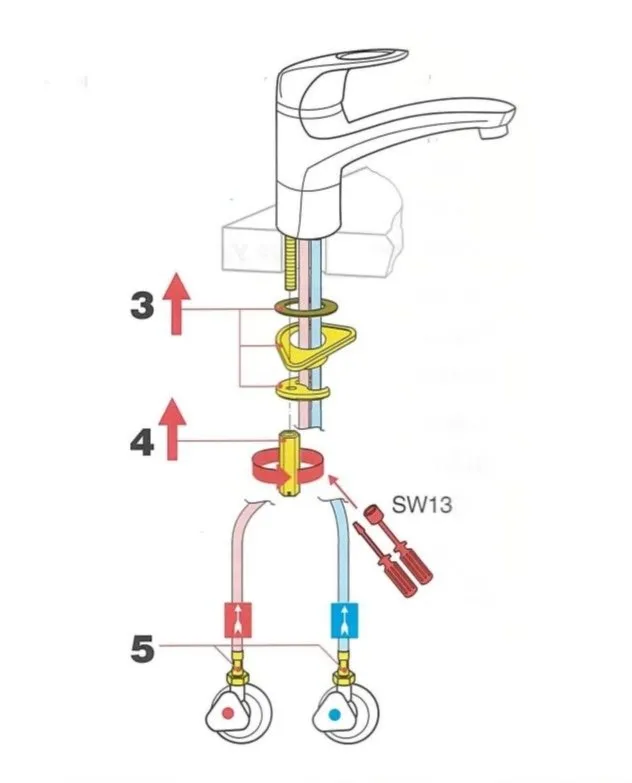 3

4

SW13

5